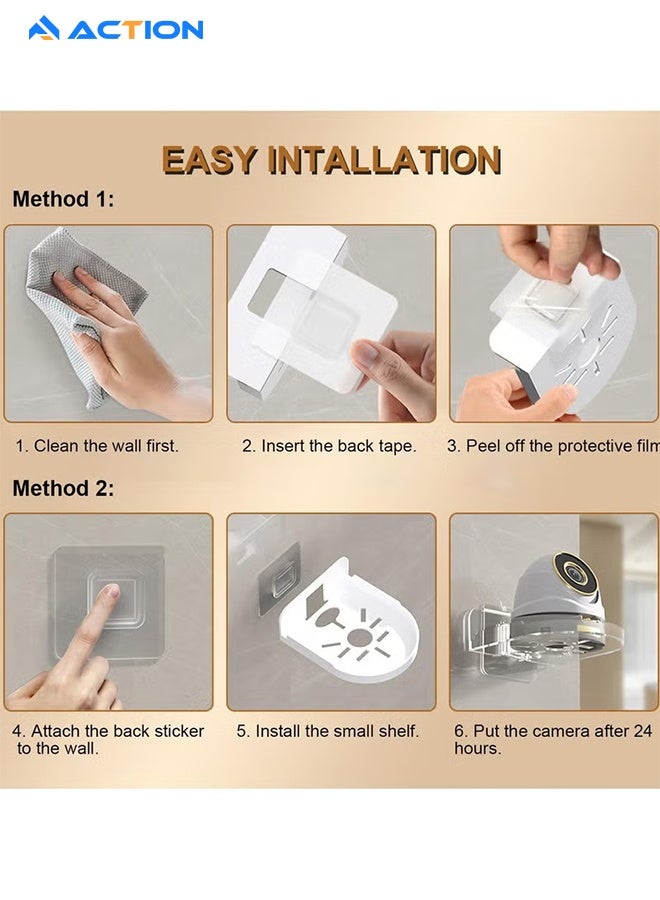 ACTION

EASY INTALLATION

Method 1:

1. Clean the wall first.

2. Insert the back tape.

3. Peel off the protective film

Method 2:

4. Attach the back sticker to the wall.

5. Install the small shelf.

6. Put the camera after 24 hours.